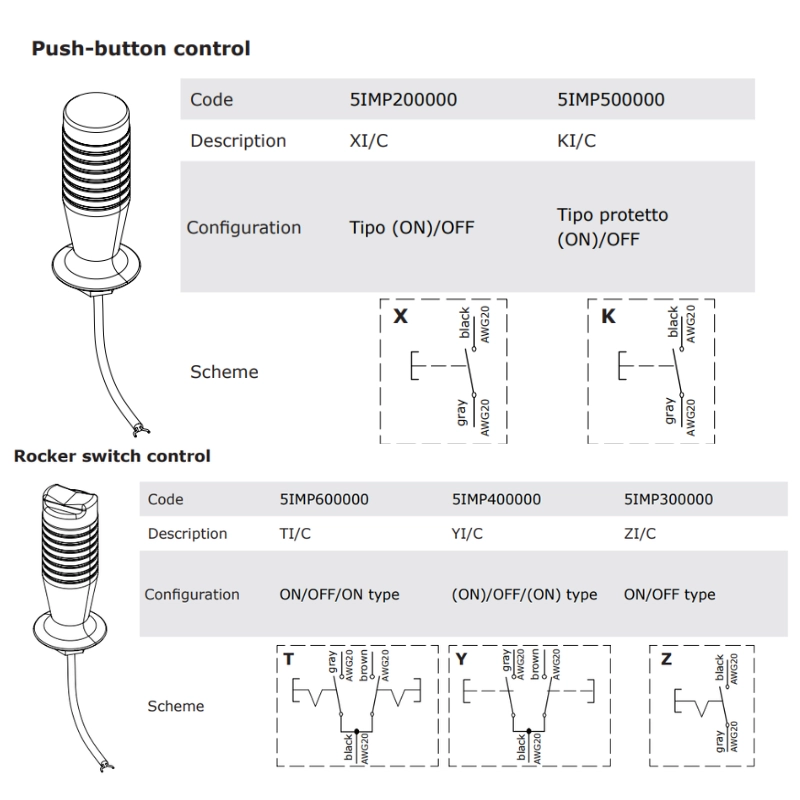 **Push-button control**

| Code | 5IMP200000 | 5IMP500000 |
|---|---|---|
| Description | XI/C | KI/C |
| Configuration | Tipo (ON)/OFF | Tipo protetto (ON)/OFF |
| Scheme | X black AWG20 gray AWG20 | K black AWG20 gray AWG20 |

**Rocker switch control**

| Code | 5IMP600000 | 5IMP400000 | 5IMP300000 |
|---|---|---|---|
| Description | TI/C | YI/C | ZI/C |
| Configuration | ON/OFF/ON type | (ON)/OFF/(ON) type | ON/OFF type |
| Scheme | T gray AWG20 brown AWG20 black AWG20 | Y gray AWG20 brown AWG20 black AWG20 | Z black AWG20 gray AWG20 |