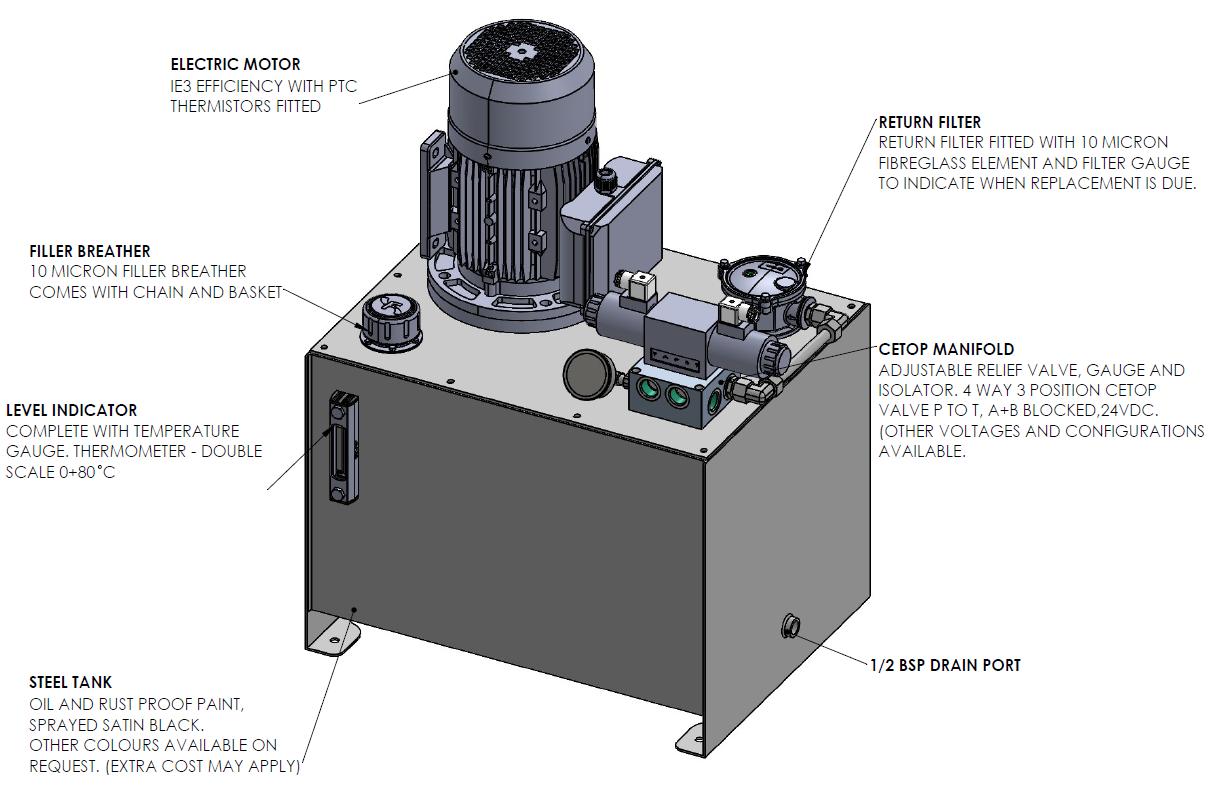 ELECTRIC MOTOR
IE3 EFFICIENCY WITH PTC THERMISTORS FITTED

RETURN FILTER
RETURN FILTER FITTED WITH 10 MICRON FIBREGLASS ELEMENT AND FILTER GAUGE TO INDICATE WHEN REPLACEMENT IS DUE.

FILLER BREATHER
10 MICRON FILLER BREATHER COMES WITH CHAIN AND BASKET

CETOP MANIFOLD
ADJUSTABLE RELIEF VALVE, GAUGE AND ISOLATOR. 4 WAY 3 POSITION CETOP VALVE P TO T, A+B BLOCKED,24VDC. (OTHER VOLTAGES AND CONFIGURATIONS AVAILABLE.

LEVEL INDICATOR
COMPLETE WITH TEMPERATURE GAUGE. THERMOMETER - DOUBLE SCALE 0+80°C

1/2 BSP DRAIN PORT

STEEL TANK
OIL AND RUST PROOF PAINT, SPRAYED SATIN BLACK.
OTHER COLOURS AVAILABLE ON REQUEST. (EXTRA COST MAY APPLY)