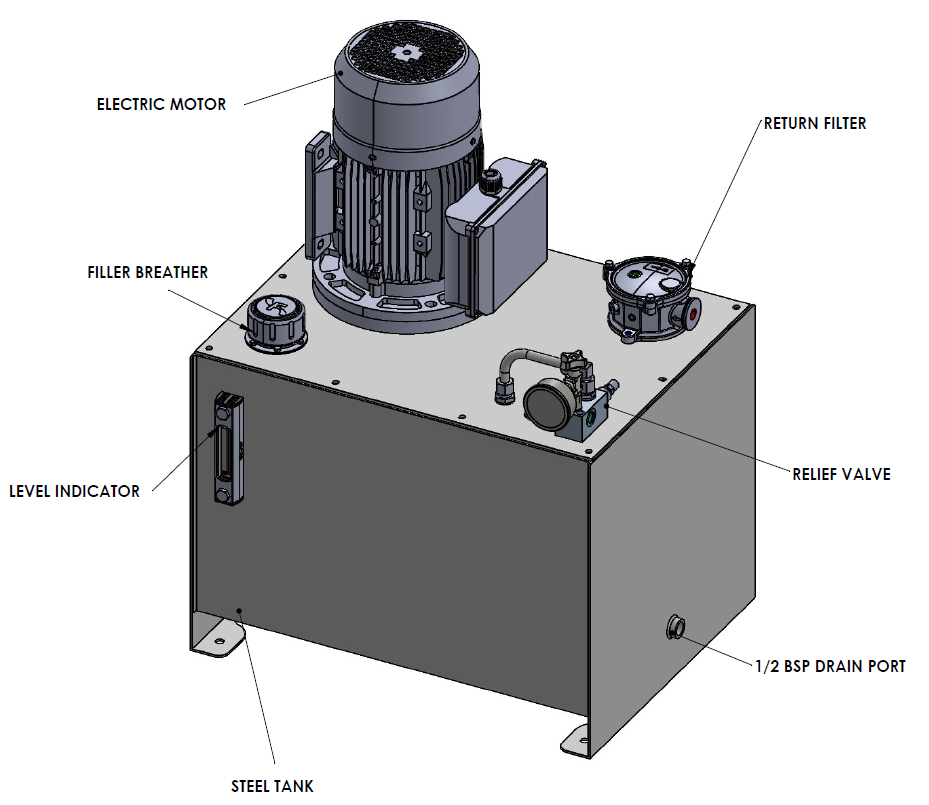 ELECTRIC MOTOR

RETURN FILTER

FILLER BREATHER

LEVEL INDICATOR

RELIEF VALVE

1/2 BSP DRAIN PORT

STEEL TANK