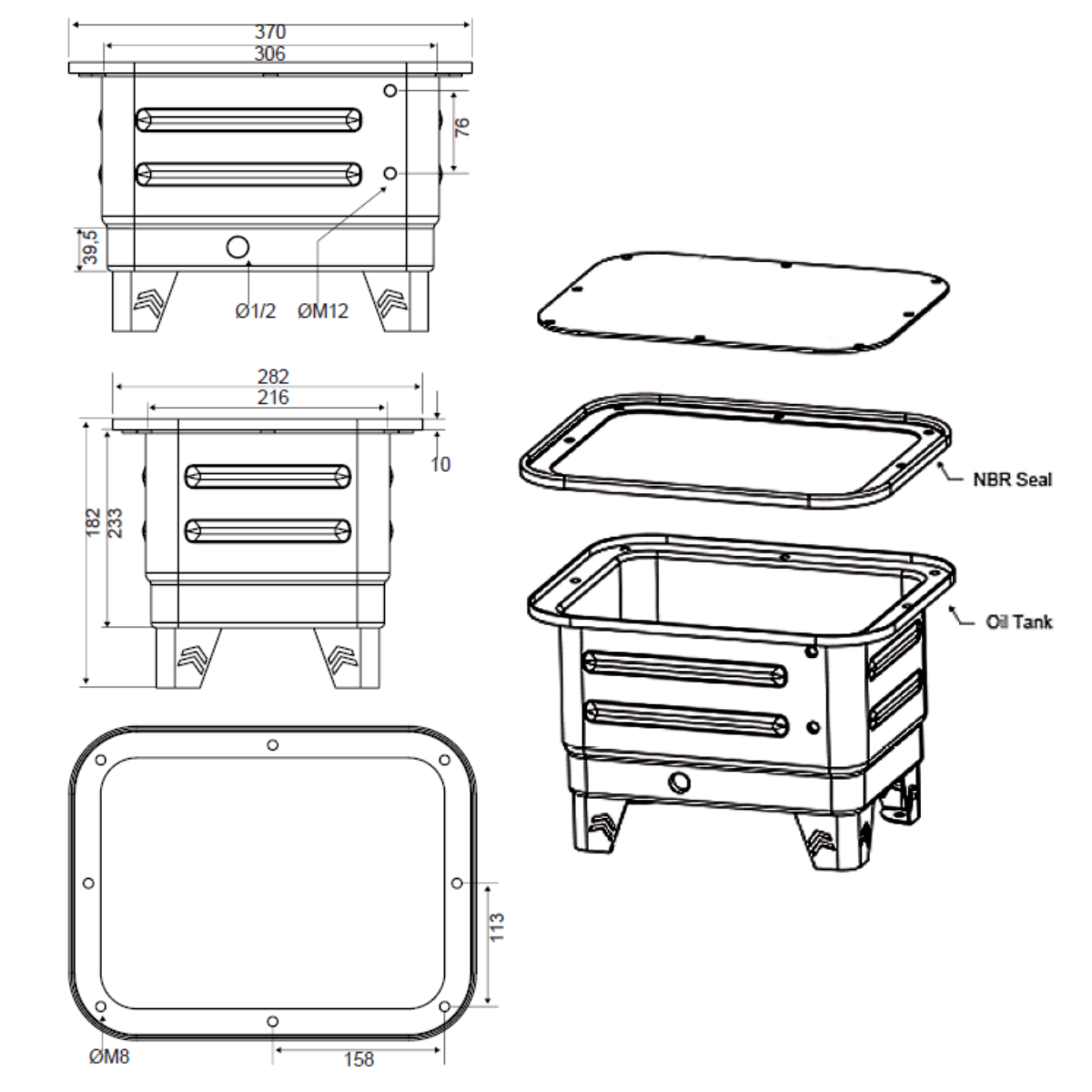 370
306
76
39,5
Ø1/2
ØM12
282
216
10
182
233
NBR Seal
Oil Tank
113
ØM8
158