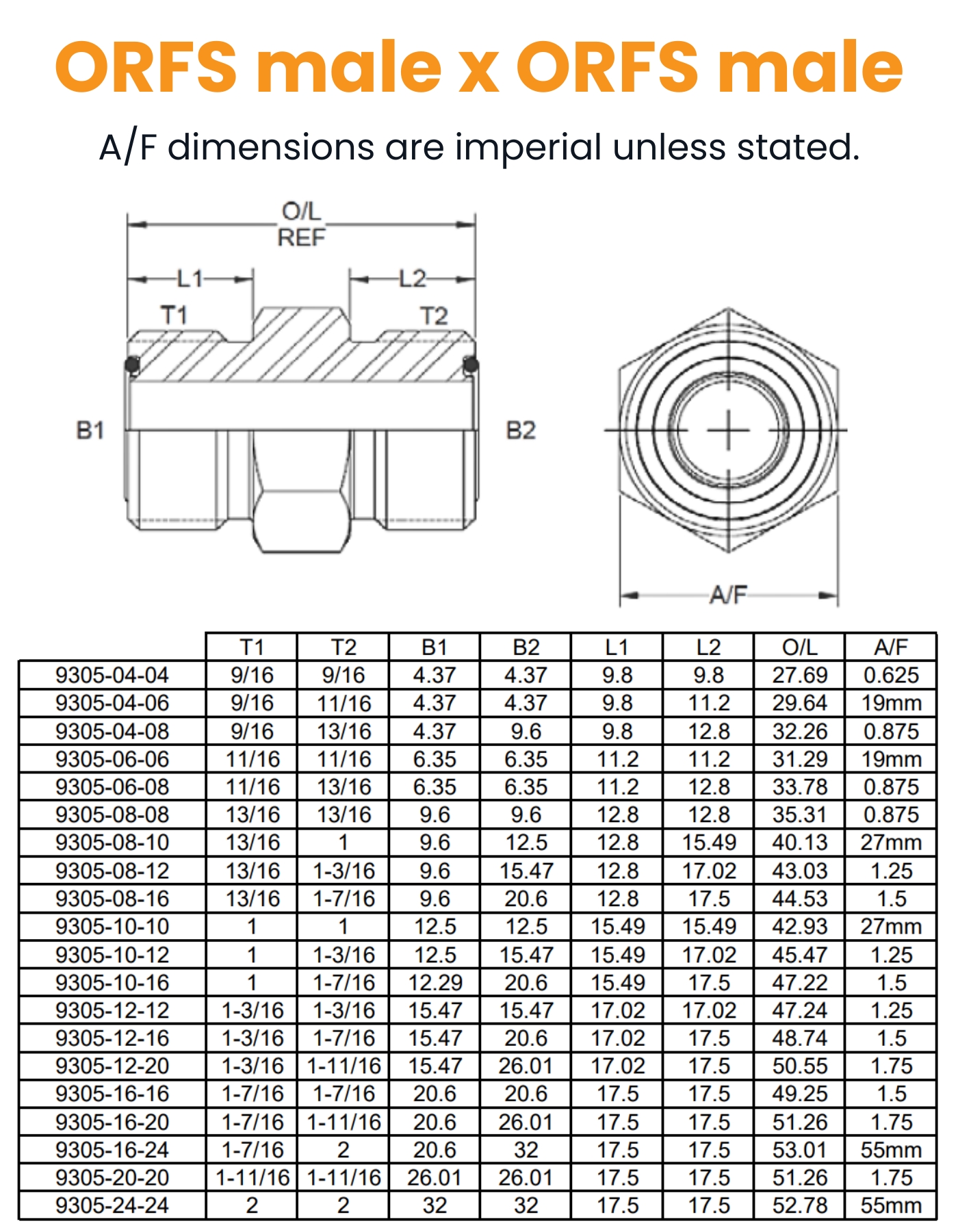 ORFS male x ORFS male

A/F dimensions are imperial unless stated.

O/L REF

L1

L2

T1

T2

B1

B2

A/F

| | T1 | T2 | B1 | B2 | L1 | L2 | O/L | A/F |
|---|---|---|---|---|---|---|---|---|
| 9305-04-04 | 9/16 | 9/16 | 4.37 | 4.37 | 9.8 | 9.8 | 27.69 | 0.625 |
| 9305-04-06 | 9/16 | 11/16 | 4.37 | 4.37 | 9.8 | 11.2 | 29.64 | 19mm |
| 9305-04-08 | 9/16 | 13/16 | 4.37 | 9.6 | 9.8 | 12.8 | 32.26 | 0.875 |
| 9305-06-06 | 11/16 | 11/16 | 6.35 | 6.35 | 11.2 | 11.2 | 31.29 | 19mm |
| 9305-06-08 | 11/16 | 13/16 | 6.35 | 6.35 | 11.2 | 12.8 | 33.78 | 0.875 |
| 9305-08-08 | 13/16 | 13/16 | 9.6 | 9.6 | 12.8 | 12.8 | 35.31 | 0.875 |
| 9305-08-10 | 13/16 | 1 | 9.6 | 12.5 | 12.8 | 15.49 | 40.13 | 27mm |
| 9305-08-12 | 13/16 | 1-3/16 | 9.6 | 15.47 | 12.8 | 17.02 | 43.03 | 1.25 |
| 9305-08-16 | 13/16 | 1-7/16 | 9.6 | 20.6 | 12.8 | 17.5 | 44.53 | 1.5 |
| 9305-10-10 | 1 | 1 | 12.5 | 12.5 | 15.49 | 15.49 | 42.93 | 27mm |
| 9305-10-12 | 1 | 1-3/16 | 12.5 | 15.47 | 15.49 | 17.02 | 45.47 | 1.25 |
| 9305-10-16 | 1 | 1-7/16 | 12.29 | 20.6 | 15.49 | 17.5 | 47.22 | 1.5 |
| 9305-12-12 | 1-3/16 | 1-3/16 | 15.47 | 15.47 | 17.02 | 17.02 | 47.24 | 1.25 |
| 9305-12-16 | 1-3/16 | 1-7/16 | 15.47 | 20.6 | 17.02 | 17.5 | 48.74 | 1.5 |
| 9305-12-20 | 1-3/16 | 1-11/16 | 15.47 | 26.01 | 17.02 | 17.5 | 50.55 | 1.75 |
| 9305-16-16 | 1-7/16 | 1-7/16 | 20.6 | 20.6 | 17.5 | 17.5 | 49.25 | 1.5 |
| 9305-16-20 | 1-7/16 | 1-11/16 | 20.6 | 26.01 | 17.5 | 17.5 | 51.26 | 1.75 |
| 9305-16-24 | 1-7/16 | 2 | 20.6 | 32 | 17.5 | 17.5 | 53.01 | 55mm |
| 9305-20-20 | 1-11/16 | 1-11/16 | 26.01 | 26.01 | 17.5 | 17.5 | 51.26 | 1.75 |
| 9305-24-24 | 2 | 2 | 32 | 32 | 17.5 | 17.5 | 52.78 | 55mm |