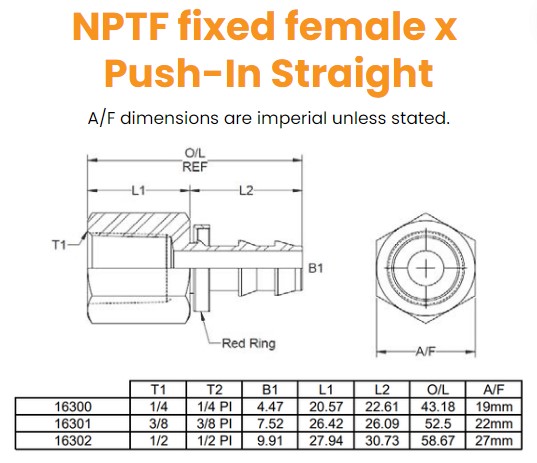 NPTF fixed female x Push-In Straight

A/F dimensions are imperial unless stated.

O/L
REF
L1
L2
T1
B1
Red Ring
A/F

| | T1 | T2 | B1 | L1 | L2 | O/L | A/F |
|---|---|---|---|---|---|---|---|
| 16300 | 1/4 | 1/4 PI | 4.47 | 20.57 | 22.61 | 43.18 | 19mm |
| 16301 | 3/8 | 3/8 PI | 7.52 | 26.42 | 26.09 | 52.5 | 22mm |
| 16302 | 1/2 | 1/2 PI | 9.91 | 27.94 | 30.73 | 58.67 | 27mm |