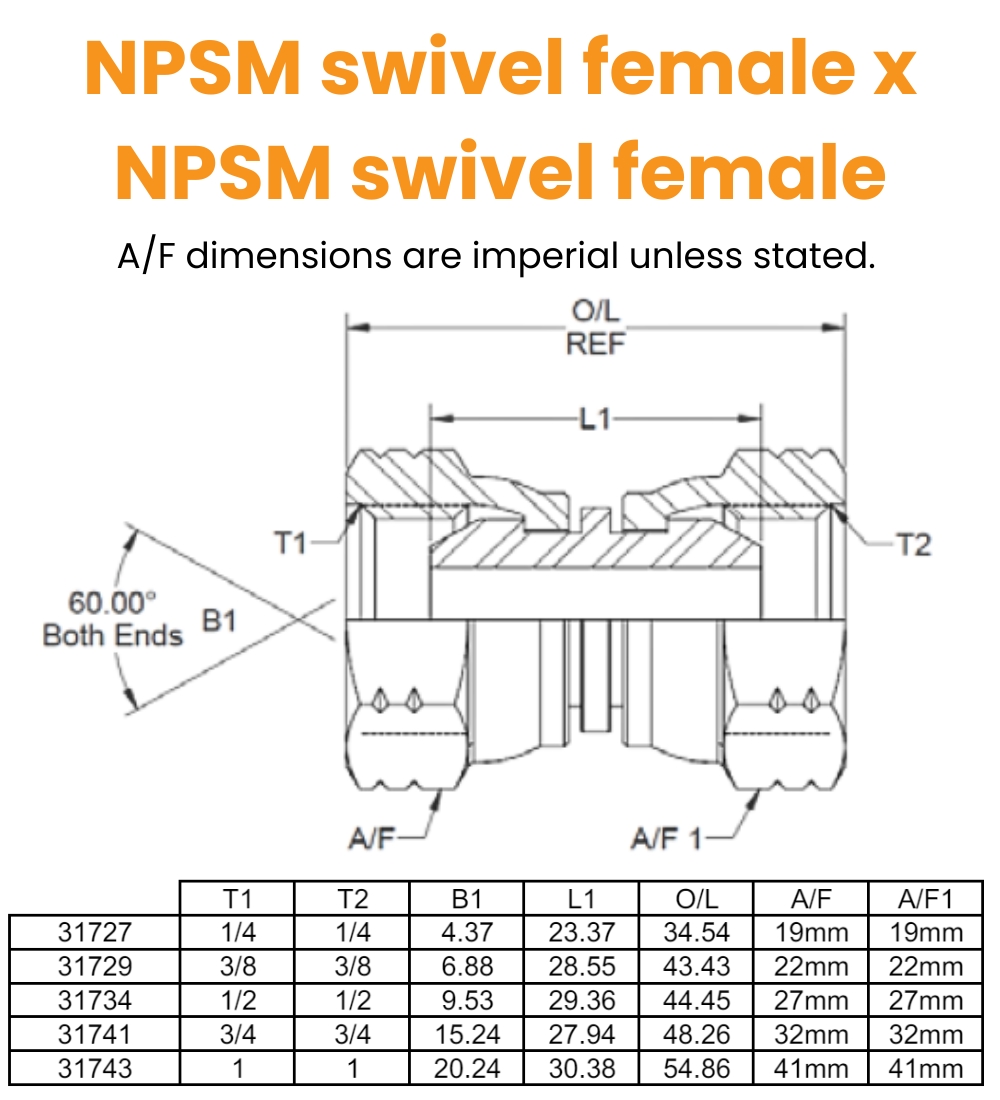 NPSM swivel female x NPSM swivel female

A/F dimensions are imperial unless stated.

O/L
REF

L1

T1

T2

60.00°
Both Ends

B1

A/F

A/F 1

| | T1 | T2 | B1 | L1 | O/L | A/F | A/F1 |
|---|---|---|---|---|---|---|---|
| 31727 | 1/4 | 1/4 | 4.37 | 23.37 | 34.54 | 19mm | 19mm |
| 31729 | 3/8 | 3/8 | 6.88 | 28.55 | 43.43 | 22mm | 22mm |
| 31734 | 1/2 | 1/2 | 9.53 | 29.36 | 44.45 | 27mm | 27mm |
| 31741 | 3/4 | 3/4 | 15.24 | 27.94 | 48.26 | 32mm | 32mm |
| 31743 | 1 | 1 | 20.24 | 30.38 | 54.86 | 41mm | 41mm |